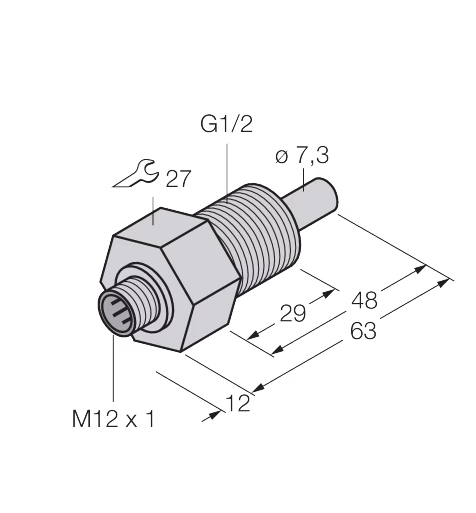 G1/2
ø 7,3
27
29
48
63
12
M12 x 1