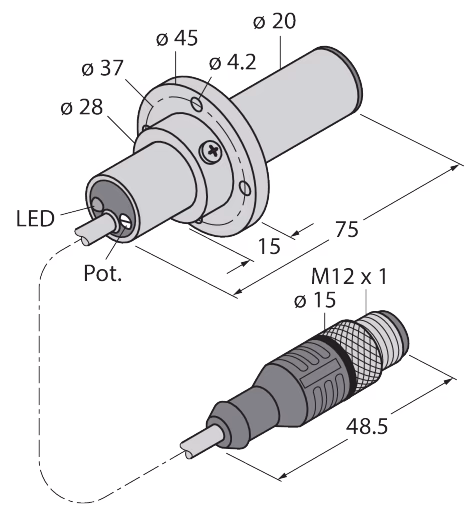 ø 20
ø 45
ø 4.2
ø 37
ø 28
LED
Pot.
15
75
M12 x 1
ø 15
48.5