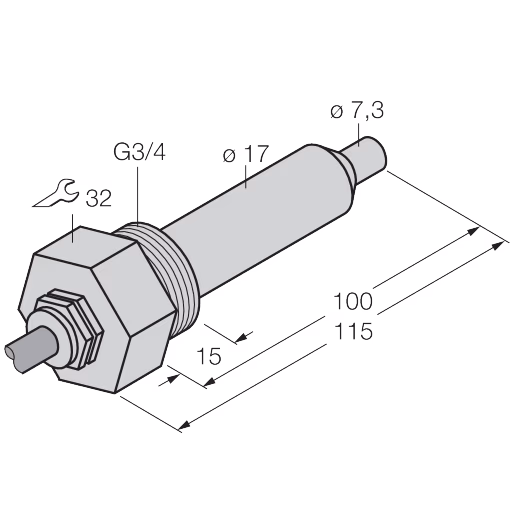 ø 7,3
G3/4
ø 17
32
100
115
15