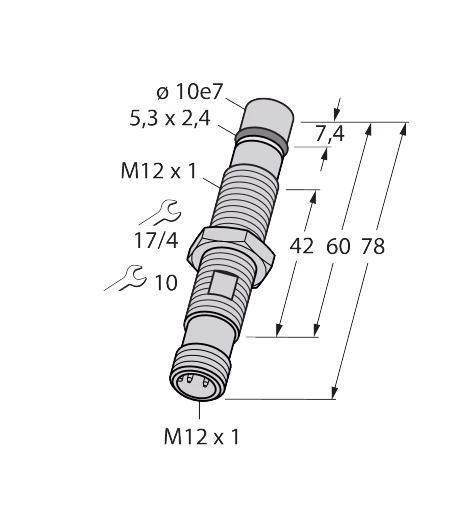 ø 10e7
5,3 x 2,4
7,4
M12 x 1
17/4
10
42
60
78
M12 x 1