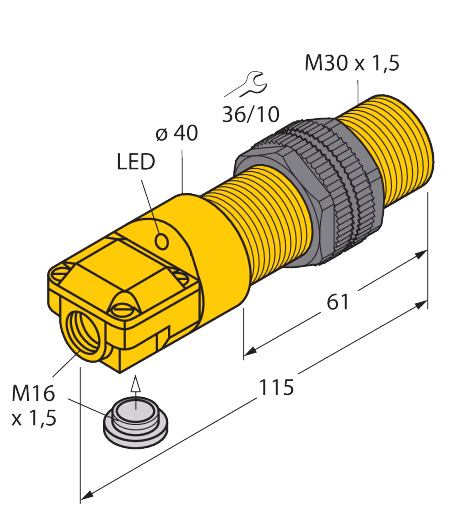 M30 x 1,5
36/10
ø 40
LED
61
115
M16
x 1,5