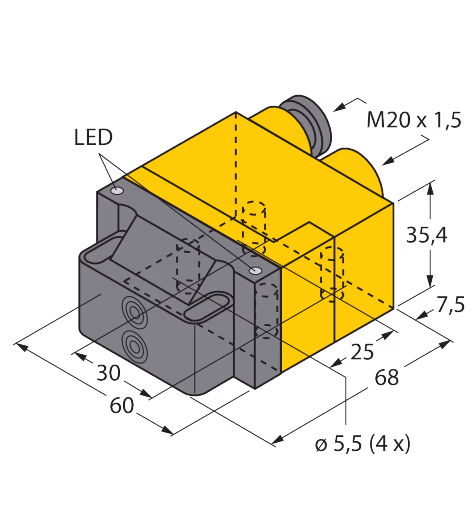 LED

M20 x 1,5

35,4

7,5

25

68

30

60

ø 5,5 (4 x)