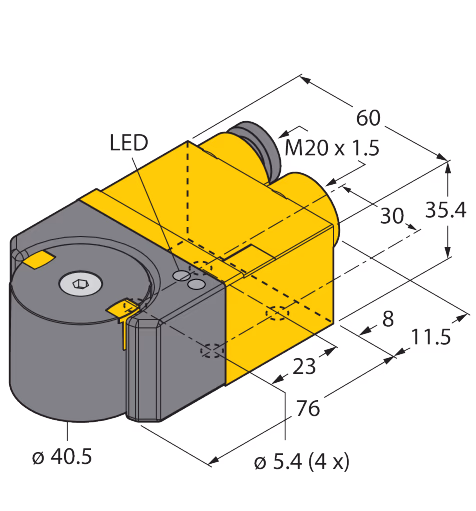 60

LED

M20 x 1.5

30

35.4

8

11.5

23

76

ø 40.5

ø 5.4 (4 x)