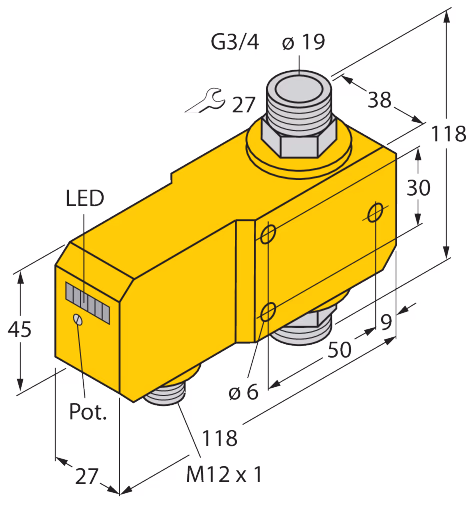 G3/4
ø 19
27
38
118
30
LED
45
9
50
ø 6
Pot.
118
27
M12 x 1