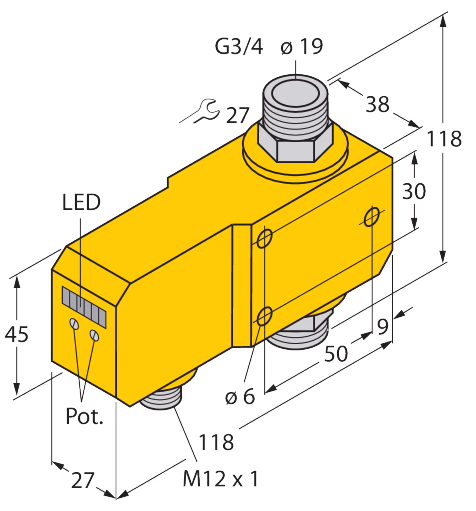 G3/4 ø 19
27
38
118
30
LED
45
9
50
ø 6
Pot.
118
27
M12 x 1