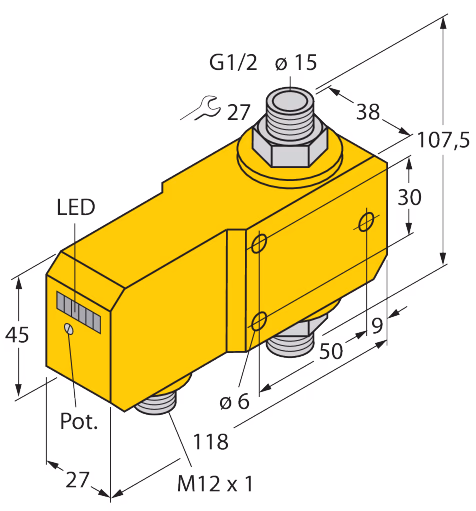 G1/2 ø 15
27
38
107,5
30
LED
45
9
50
ø 6
Pot.
118
27
M12 x 1