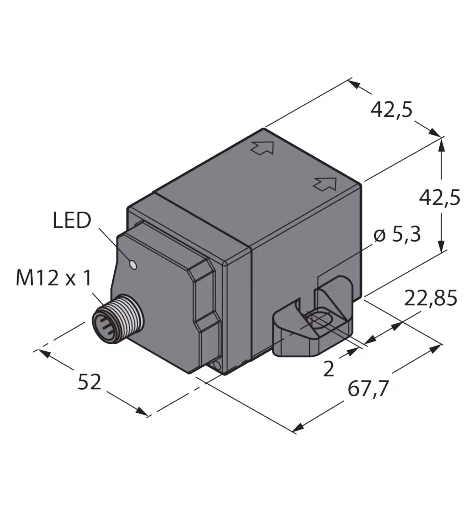 42,5
42,5
LED
ø 5,3
M12 x 1
22,85
2
52
67,7