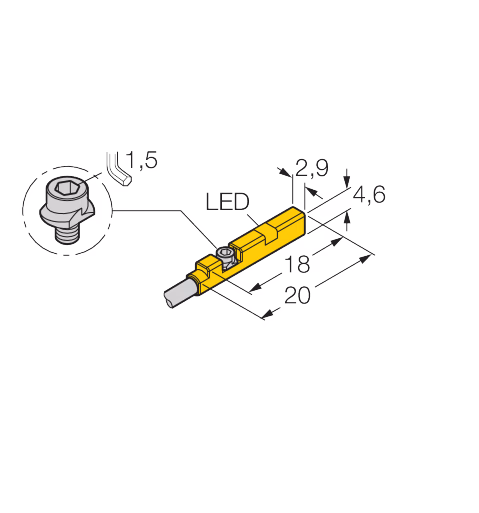 1,5

2,9

4,6

LED

18

20